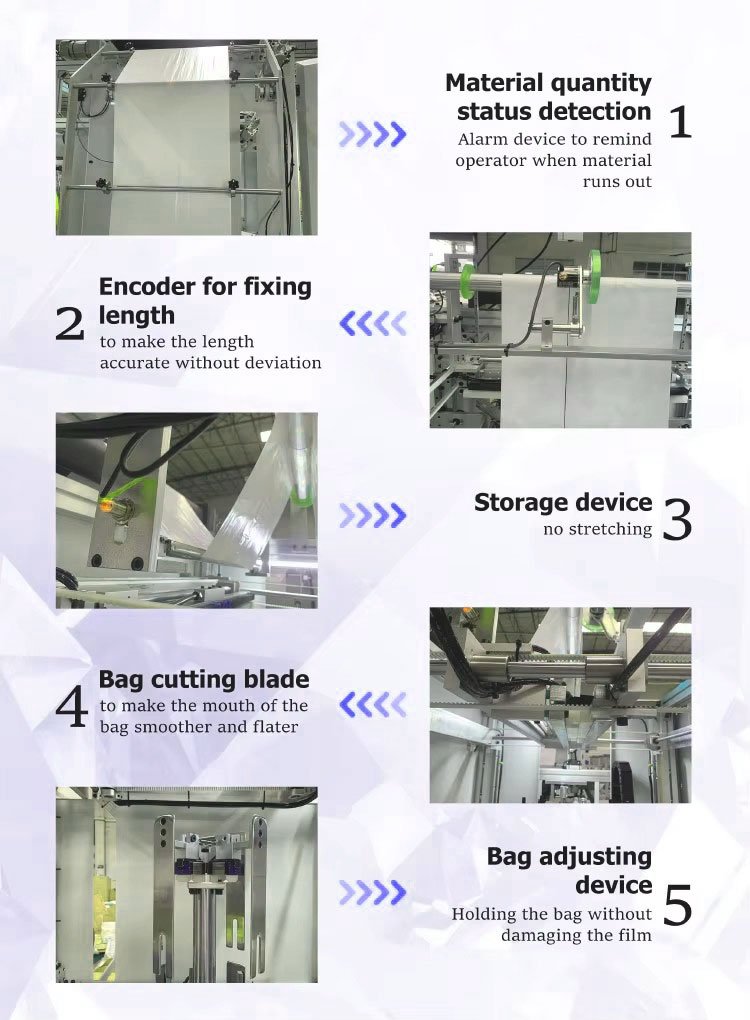 Material quantity status detection
1
Alarm device to remind operator when material runs out

2
Encoder for fixing length
to make the length accurate without deviation

Storage device
3
no stretching

4
Bag cutting blade
to make the mouth of the bag smoother and flater

Bag adjusting device
5
Holding the bag without damaging the film